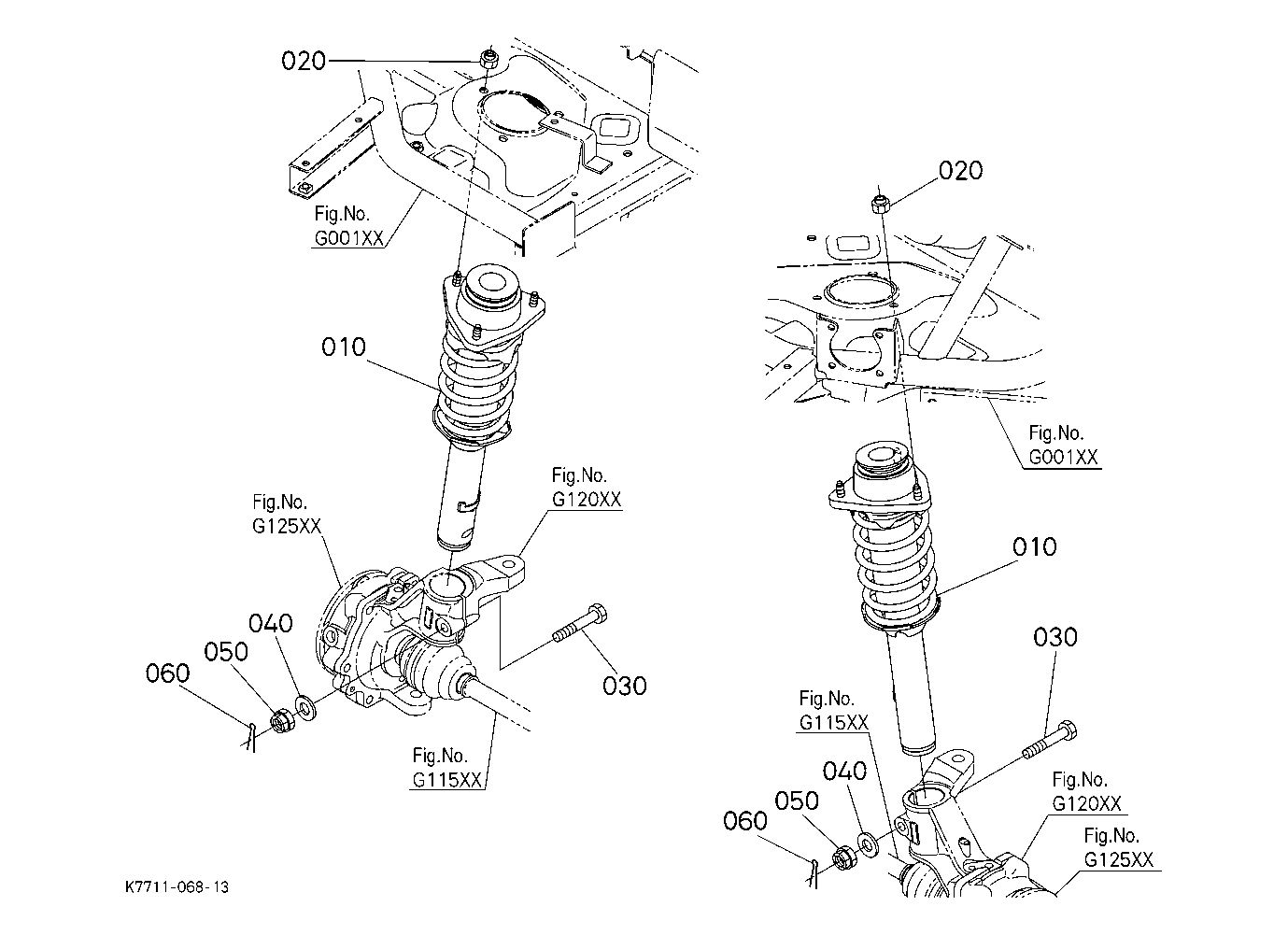 020

Fig.No.
G001XX

010

Fig.No.
G125XX

Fig.No.
G120XX

040
050
060

030

Fig.No.
G115XX

020

Fig.No.
G001XX

010

030

Fig.No.
G115XX

040
050
060

Fig.No.
G120XX

Fig.No.
G125XX

K7711-068-13